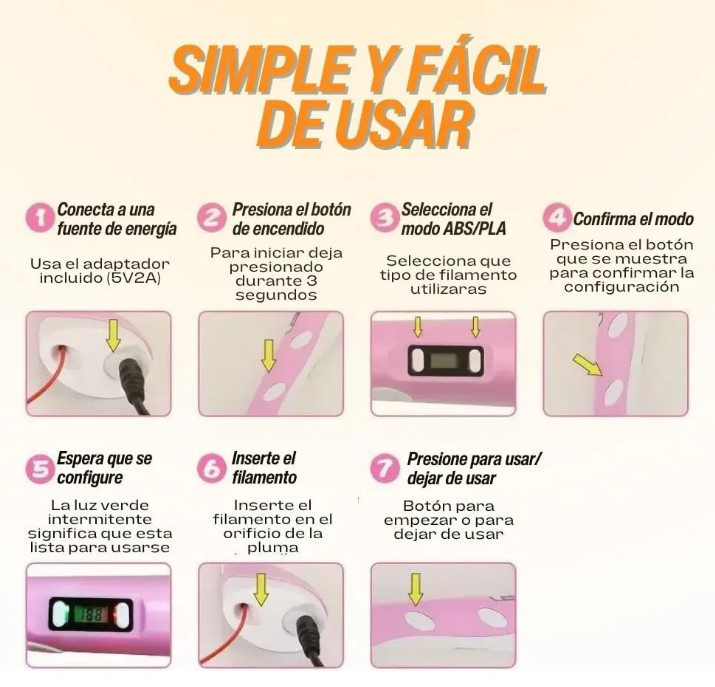 SIMPLE Y FÁCIL DE USAR

1 Conecta a una fuente de energía

Usa el adaptador incluido (5V2A)

2 Presiona el botón de encendido

Para iniciar deja presionado durante 3 segundos

3 Selecciona el modo ABS/PLA

Selecciona que tipo de filamento utilizaras

4 Confirma el modo

Presiona el botón que se muestra para confirmar la configuración

5 Espera que se configure

La luz verde intermitente significa que esta lista para usarse

188

6 Inserte el filamento

Inserte el filamento en el orificio de la pluma

7 Presione para usar/ dejar de usar

Botón para empezar o para dejar de usar